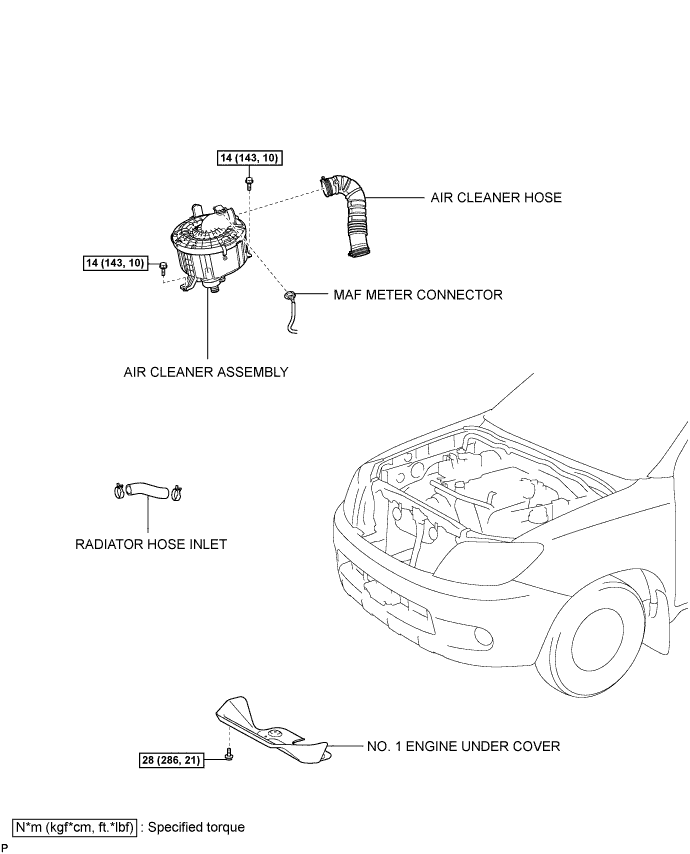 14 (143, 10)

AIR CLEANER HOSE

14 (143, 10)

MAF METER CONNECTOR

AIR CLEANER ASSEMBLY

RADIATOR HOSE INLET

NO. 1 ENGINE UNDER COVER

28 (286, 21)

N*m (kgf*cm, ft.*lbf) : Specified torque

P