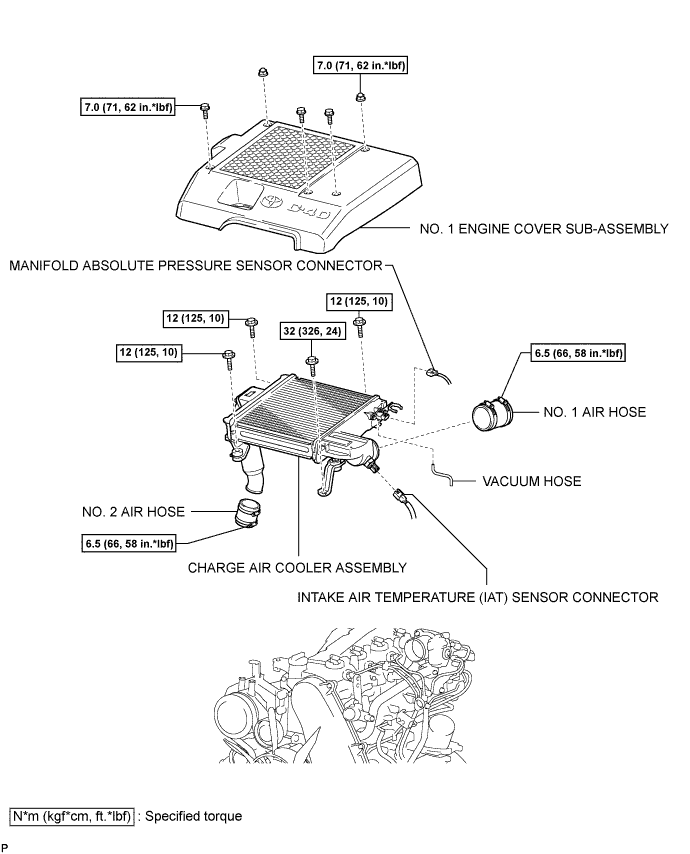 7.0 (71, 62 in.*lbf)

7.0 (71, 62 in.*lbf)

D-4D

NO. 1 ENGINE COVER SUB-ASSEMBLY

MANIFOLD ABSOLUTE PRESSURE SENSOR CONNECTOR

12 (125, 10)

12 (125, 10)

32 (326, 24)

12 (125, 10)

6.5 (66, 58 in.*lbf)

NO. 1 AIR HOSE

VACUUM HOSE

NO. 2 AIR HOSE

6.5 (66, 58 in.*lbf)

CHARGE AIR COOLER ASSEMBLY

INTAKE AIR TEMPERATURE (IAT) SENSOR CONNECTOR

N*m (kgf*cm, ft.*lbf) : Specified torque

P