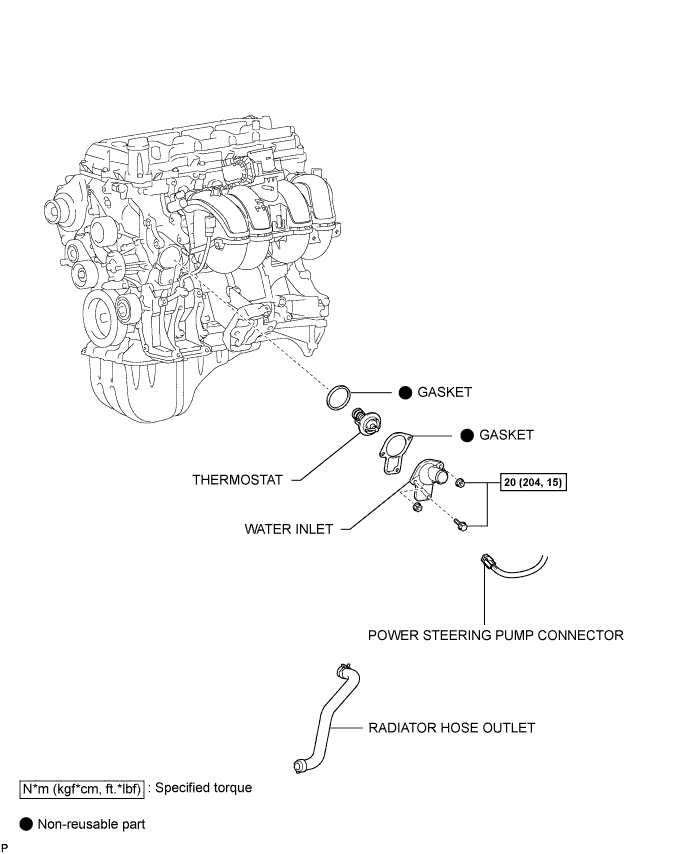 ● GASKET

● GASKET

THERMOSTAT

20 (204, 15)

WATER INLET

POWER STEERING PUMP CONNECTOR

RADIATOR HOSE OUTLET

N*m (kgf*cm, ft.*lbf) : Specified torque

● Non-reusable part

P