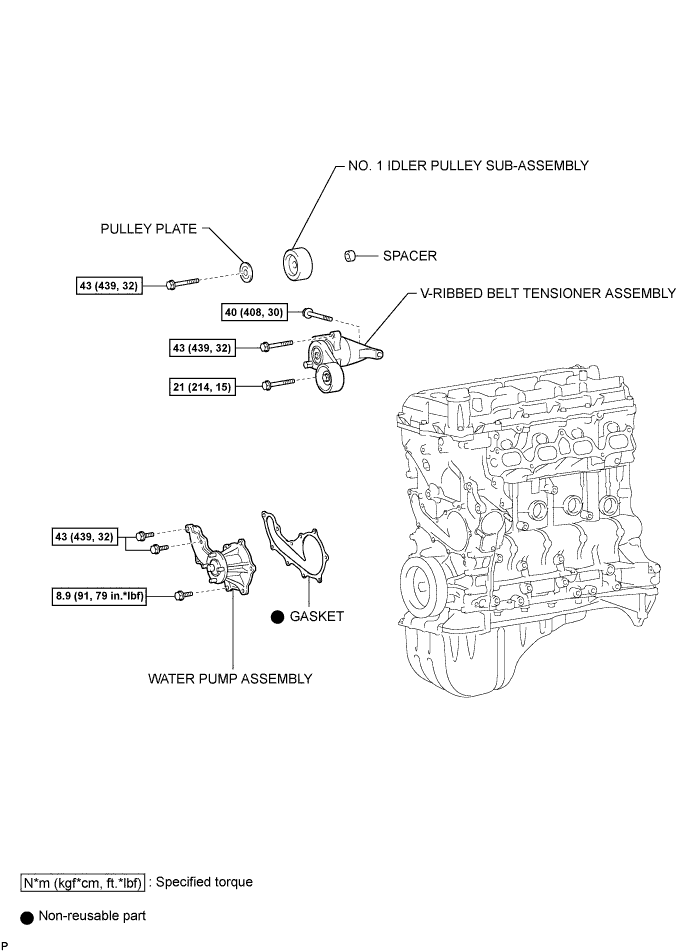 NO. 1 IDLER PULLEY SUB-ASSEMBLY

PULLEY PLATE

SPACER

43 (439, 32)

40 (408, 30)

V-RIBBED BELT TENSIONER ASSEMBLY

43 (439, 32)

21 (214, 15)

43 (439, 32)

8.9 (91, 79 in.*lbf)

● GASKET

WATER PUMP ASSEMBLY

N*m (kgf*cm, ft.*lbf) : Specified torque

● Non-reusable part

P