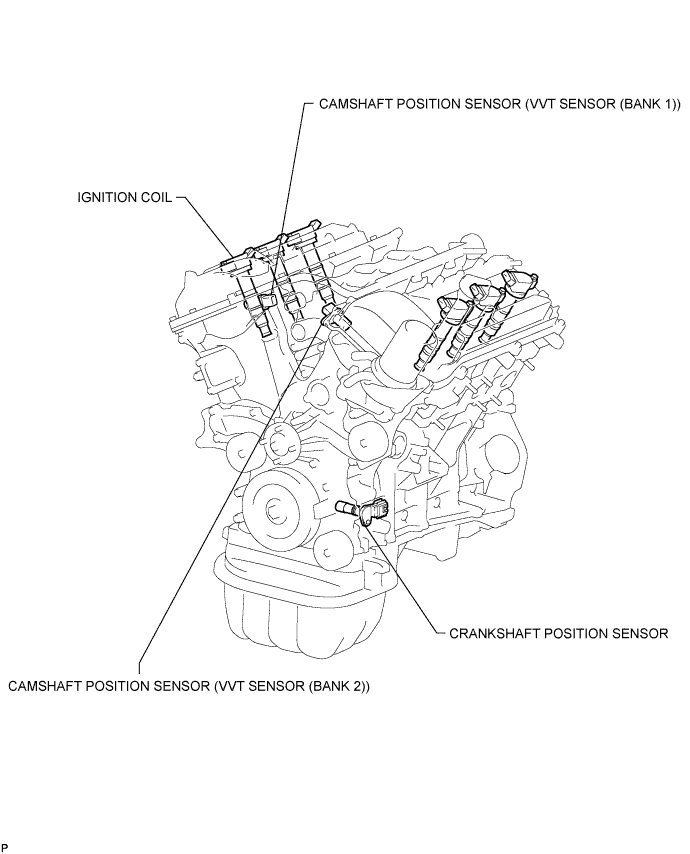 CAMSHAFT POSITION SENSOR (VVT SENSOR (BANK 1))

IGNITION COIL

CRANKSHAFT POSITION SENSOR

CAMSHAFT POSITION SENSOR (VVT SENSOR (BANK 2))

P