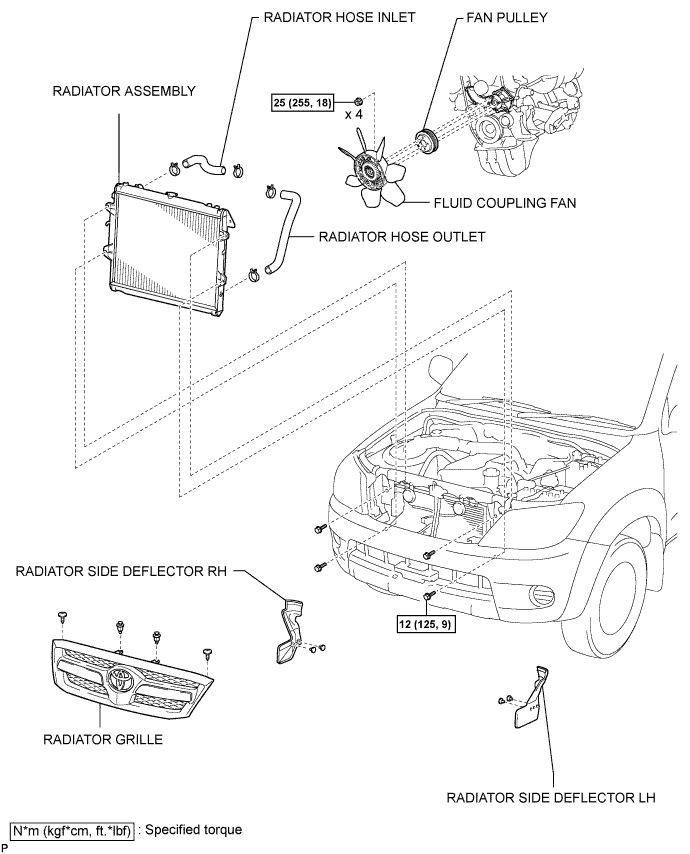 RADIATOR HOSE INLET

FAN PULLEY

RADIATOR ASSEMBLY

25 (255, 18)

x 4

FLUID COUPLING FAN

RADIATOR HOSE OUTLET

RADIATOR SIDE DEFLECTOR RH

12 (125, 9)

RADIATOR GRILLE

RADIATOR SIDE DEFLECTOR LH

N*m (kgf*cm, ft.*lbf) : Specified torque

P