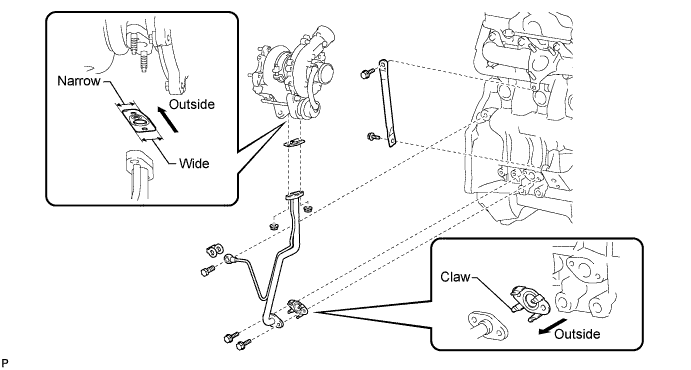 Narrow
Outside
Wide
Claw
Outside
P