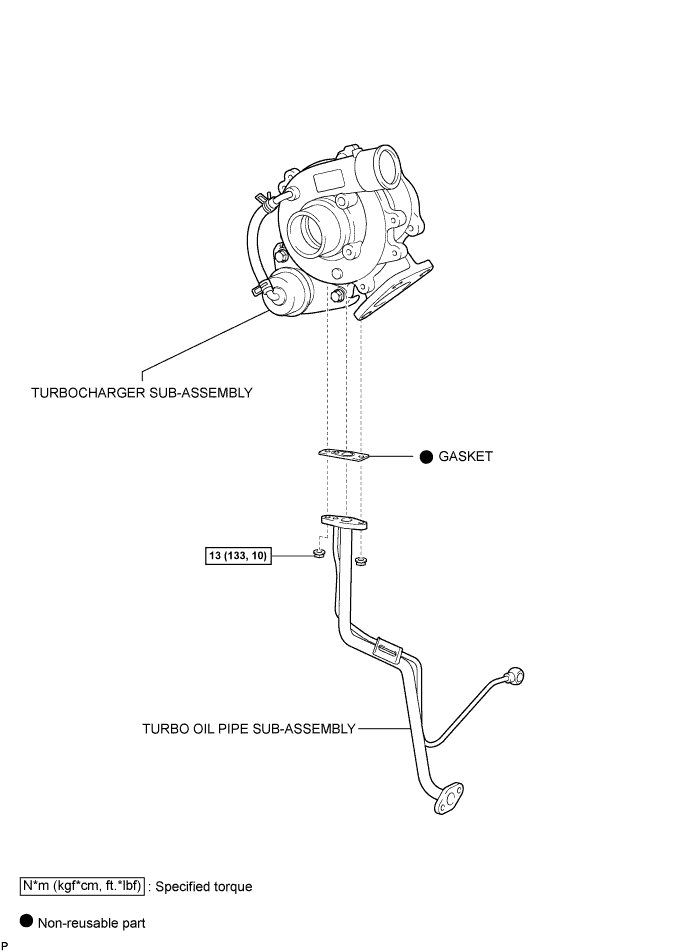 TURBOCHARGER SUB-ASSEMBLY

● GASKET

13 (133, 10)

TURBO OIL PIPE SUB-ASSEMBLY

N*m (kgf*cm, ft.*lbf) : Specified torque

● Non-reusable part

P