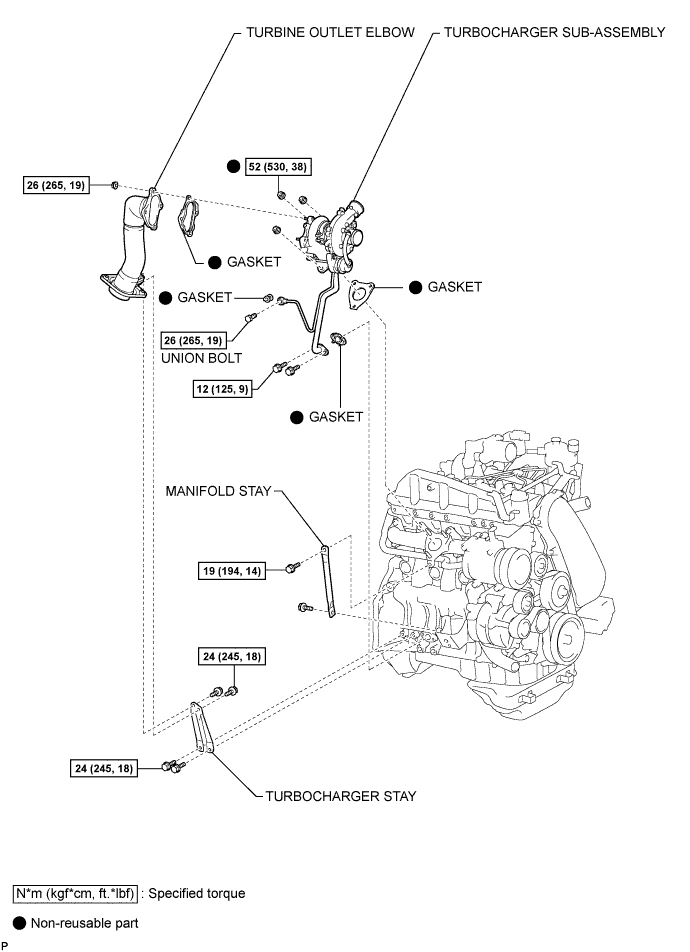 TURBINE OUTLET ELBOW

TURBOCHARGER SUB-ASSEMBLY

52 (530, 38)

26 (265, 19)

GASKET

GASKET

GASKET

26 (265, 19)

UNION BOLT

12 (125, 9)

GASKET

MANIFOLD STAY

19 (194, 14)

24 (245, 18)

24 (245, 18)

TURBOCHARGER STAY

N*m (kgf*cm, ft.*lbf) : Specified torque

Non-reusable part

P