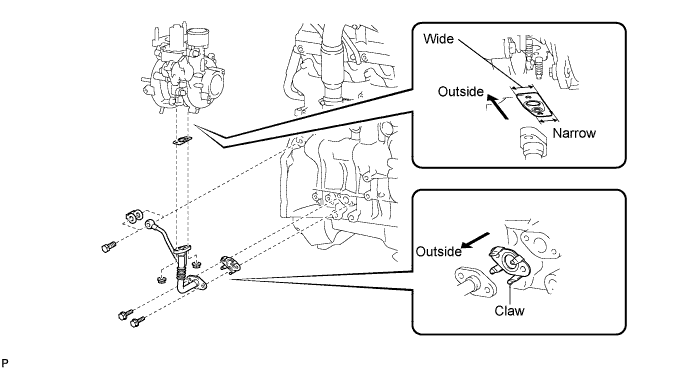 Wide
Outside
Narrow
Outside
Claw
P