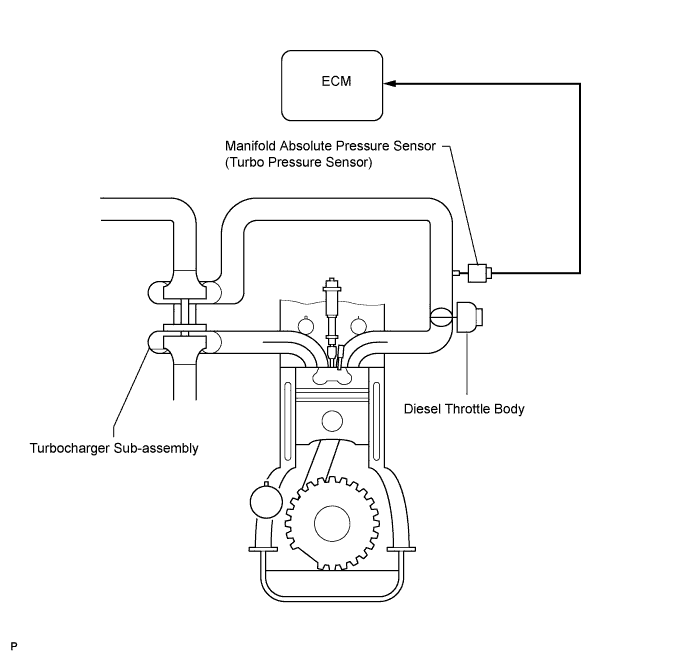 ECM

Manifold Absolute Pressure Sensor
(Turbo Pressure Sensor)

Diesel Throttle Body

Turbocharger Sub-assembly

P