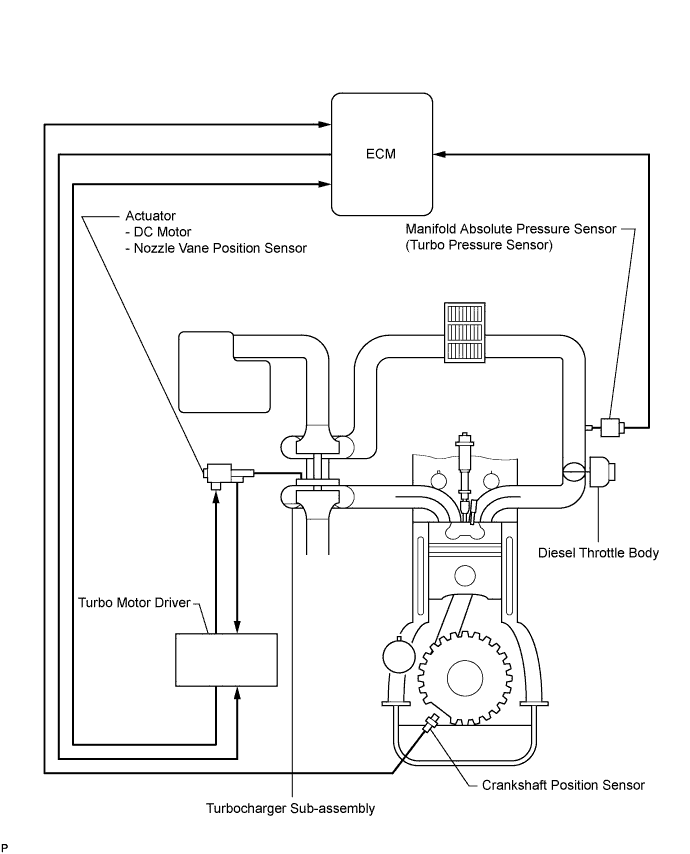 ECM

Actuator
- DC Motor
- Nozzle Vane Position Sensor

Manifold Absolute Pressure Sensor
(Turbo Pressure Sensor)

Diesel Throttle Body

Turbo Motor Driver

Crankshaft Position Sensor

Turbocharger Sub-assembly

P