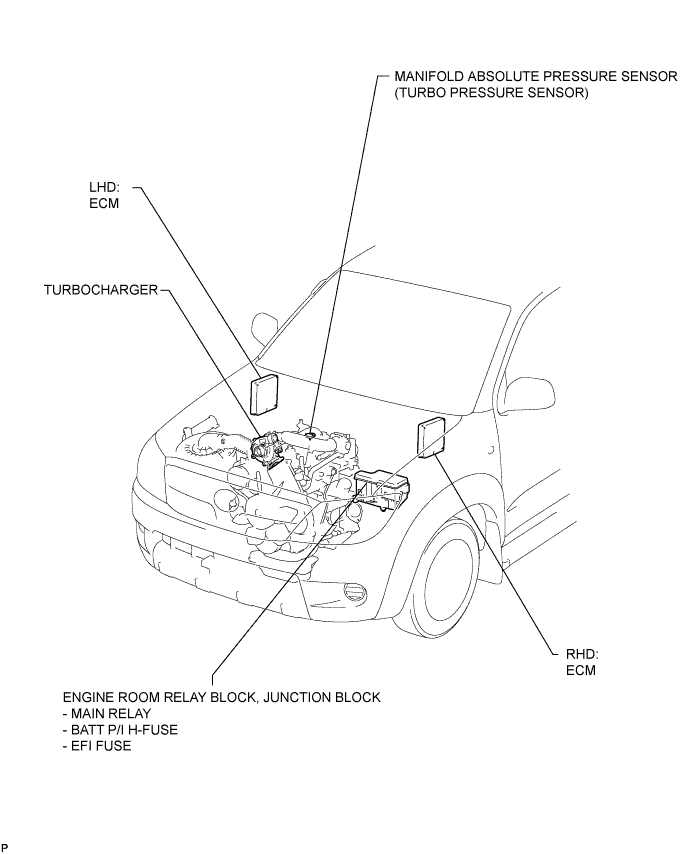 MANIFOLD ABSOLUTE PRESSURE SENSOR
(TURBO PRESSURE SENSOR)

LHD:
ECM

TURBOCHARGER

RHD:
ECM

ENGINE ROOM RELAY BLOCK, JUNCTION BLOCK
- MAIN RELAY
- BATT P/I H-FUSE
- EFI FUSE

P