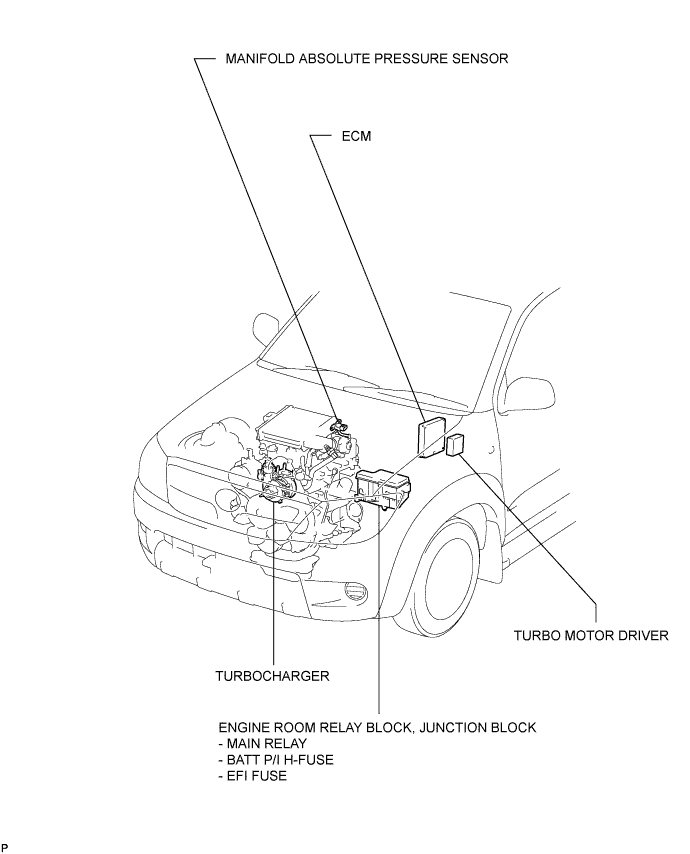 MANIFOLD ABSOLUTE PRESSURE SENSOR

ECM

TURBO MOTOR DRIVER

TURBOCHARGER

ENGINE ROOM RELAY BLOCK, JUNCTION BLOCK
- MAIN RELAY
- BATT P/I H-FUSE
- EFI FUSE

P