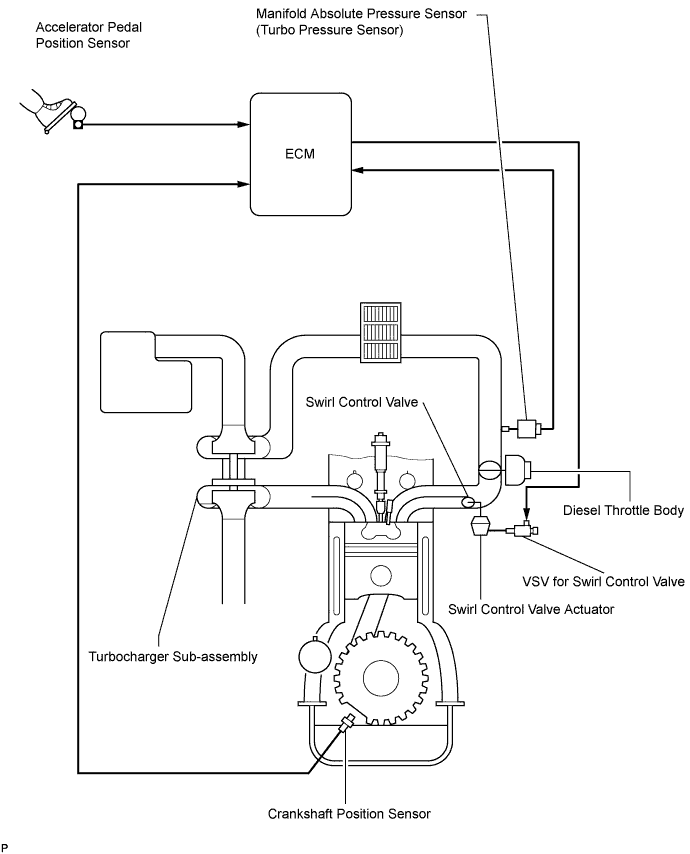 Accelerator Pedal Position Sensor

Manifold Absolute Pressure Sensor (Turbo Pressure Sensor)

ECM

Swirl Control Valve

Diesel Throttle Body

VSV for Swirl Control Valve

Swirl Control Valve Actuator

Turbocharger Sub-assembly

Crankshaft Position Sensor

P