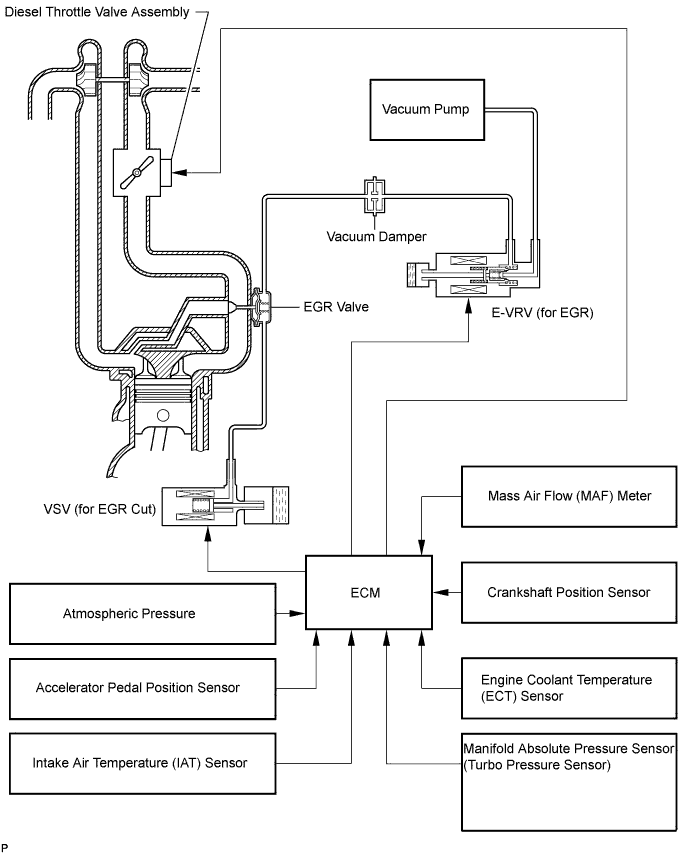 Diesel Throttle Valve Assembly

Vacuum Pump

Vacuum Damper

EGR Valve

E-VRV (for EGR)

VSV (for EGR Cut)

Mass Air Flow (MAF) Meter

ECM

Crankshaft Position Sensor

Atmospheric Pressure

Accelerator Pedal Position Sensor

Engine Coolant Temperature (ECT) Sensor

Intake Air Temperature (IAT) Sensor

Manifold Absolute Pressure Sensor (Turbo Pressure Sensor)

P