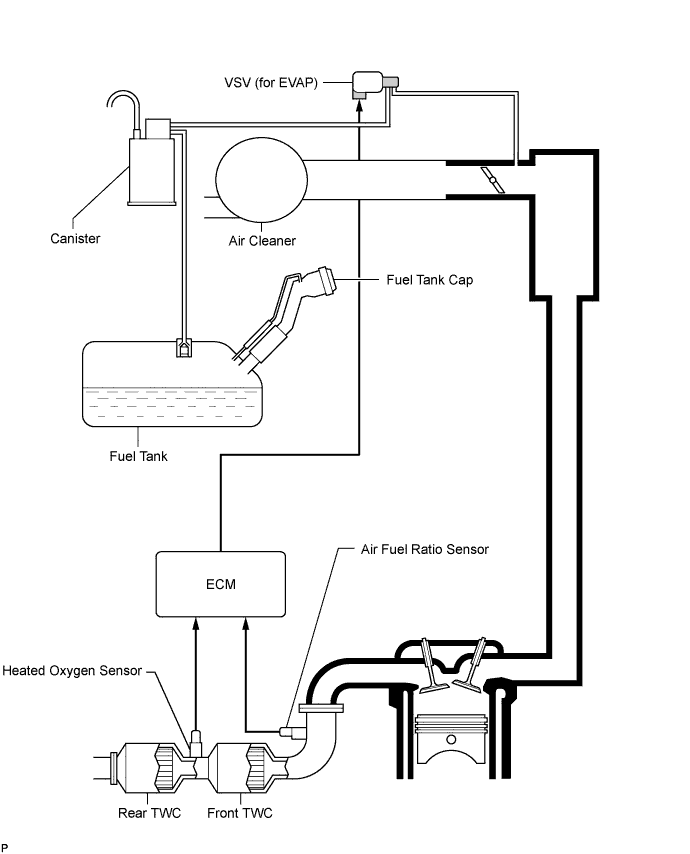 VSV (for EVAP)

Canister

Air Cleaner

Fuel Tank Cap

Fuel Tank

Air Fuel Ratio Sensor

ECM

Heated Oxygen Sensor

Rear TWC

Front TWC

P