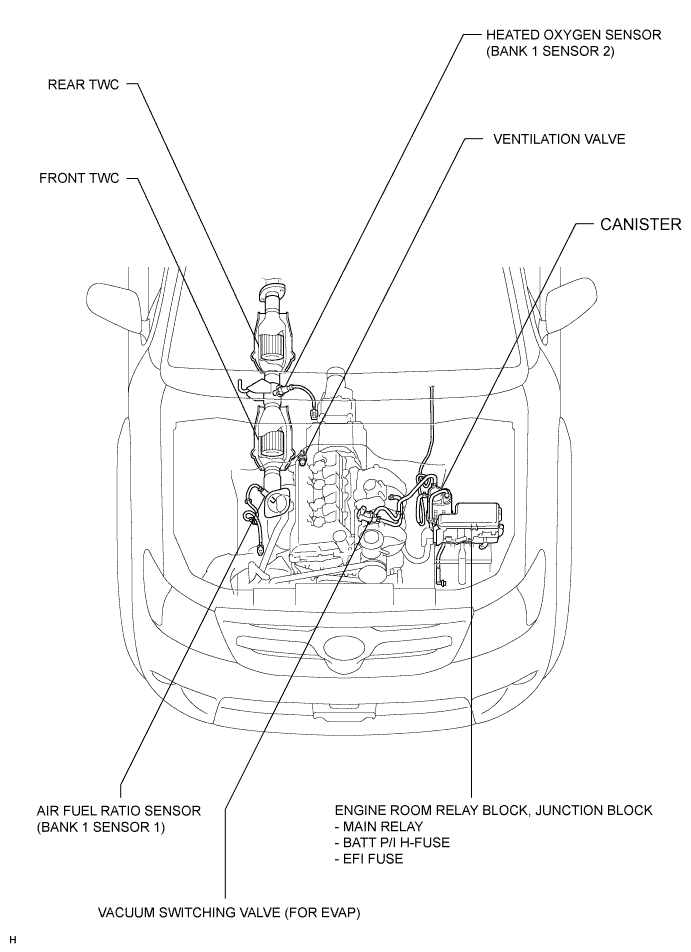 HEATED OXYGEN SENSOR
(BANK 1 SENSOR 2)

REAR TWC

VENTILATION VALVE

FRONT TWC

CANISTER

AIR FUEL RATIO SENSOR
(BANK 1 SENSOR 1)

ENGINE ROOM RELAY BLOCK, JUNCTION BLOCK
- MAIN RELAY
- BATT P/I H-FUSE
- EFI FUSE

VACUUM SWITCHING VALVE (FOR EVAP)

H