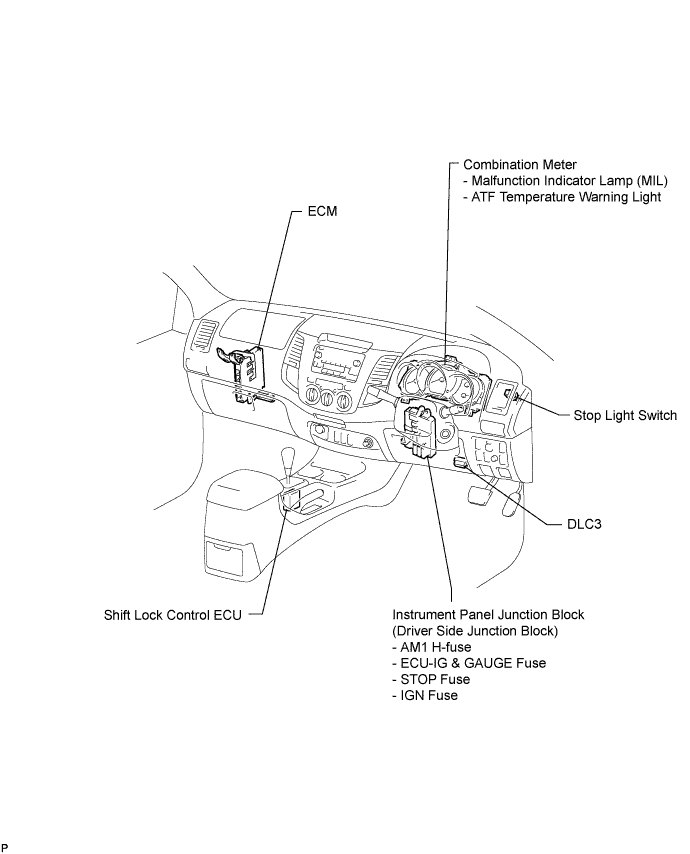 Combination Meter
- Malfunction Indicator Lamp (MIL)
- ATF Temperature Warning Light

ECM

Stop Light Switch

DLC3

Shift Lock Control ECU

Instrument Panel Junction Block
(Driver Side Junction Block)
- AM1 H-fuse
- ECU-IG & GAUGE Fuse
- STOP Fuse
- IGN Fuse

P