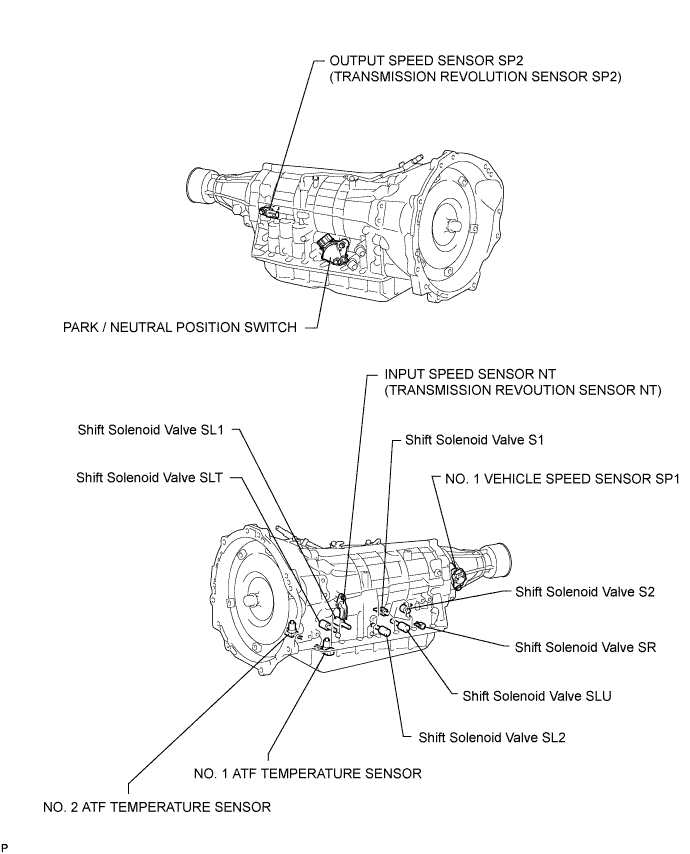 OUTPUT SPEED SENSOR SP2
(TRANSMISSION REVOLUTION SENSOR SP2)

PARK / NEUTRAL POSITION SWITCH

INPUT SPEED SENSOR NT
(TRANSMISSION REVOUTION SENSOR NT)

Shift Solenoid Valve SL1

Shift Solenoid Valve S1

Shift Solenoid Valve SLT

NO. 1 VEHICLE SPEED SENSOR SP1

Shift Solenoid Valve S2

Shift Solenoid Valve SR

Shift Solenoid Valve SLU

Shift Solenoid Valve SL2

NO. 1 ATF TEMPERATURE SENSOR

NO. 2 ATF TEMPERATURE SENSOR

P