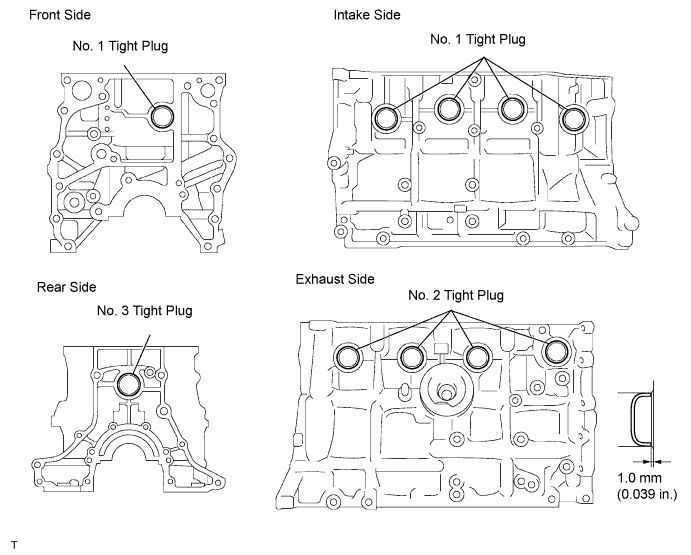 Front Side

No. 1 Tight Plug

Intake Side

No. 1 Tight Plug

Rear Side

No. 3 Tight Plug

Exhaust Side

No. 2 Tight Plug

1.0 mm
(0.039 in.)

T