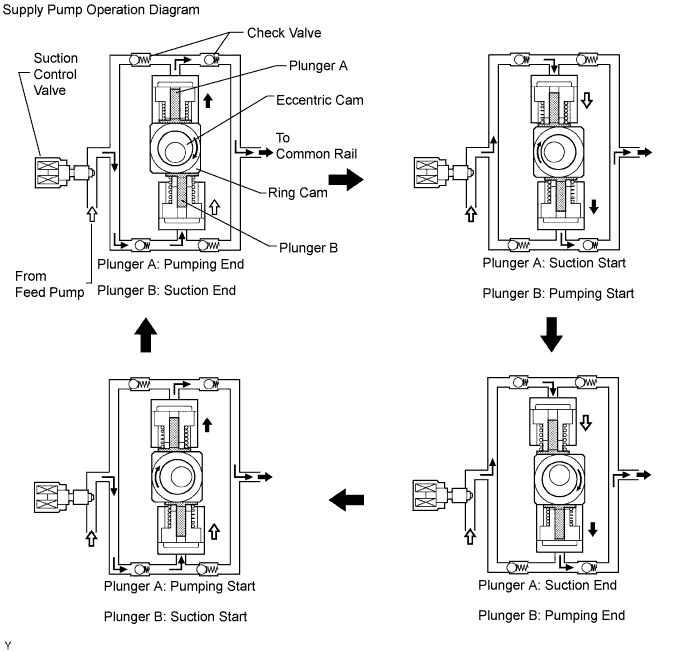 Supply Pump Operation Diagram

Check Valve

Suction Control Valve

Plunger A

Eccentric Cam

To Common Rail

Ring Cam

Plunger B

From Feed Pump

Plunger A: Pumping End

Plunger B: Suction End

Plunger A: Suction Start

Plunger B: Pumping Start

Plunger A: Pumping Start

Plunger B: Suction Start

Plunger A: Suction End

Plunger B: Pumping End

Y