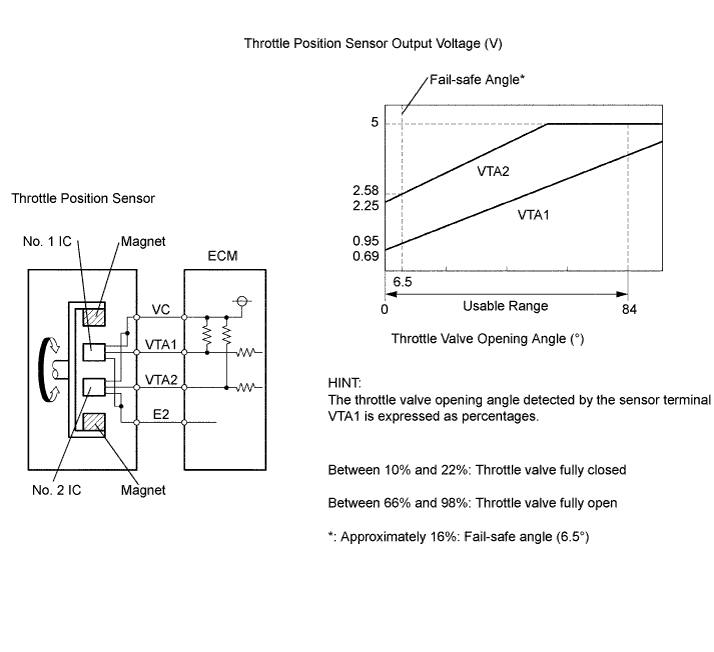 Throttle Position Sensor Output Voltage (V)

Fail-safe Angle*

5

2.58
2.25

0.95
0.69

VTA2

VTA1

6.5

0

Usable Range

84

Throttle Valve Opening Angle (°)

Throttle Position Sensor

No. 1 IC

Magnet

ECM

VC

VTA1

VTA2

E2

No. 2 IC

Magnet

HINT:
The throttle valve opening angle detected by the sensor terminal VTA1 is expressed as percentages.

Between 10% and 22%: Throttle valve fully closed

Between 66% and 98%: Throttle valve fully open

*: Approximately 16%: Fail-safe angle (6.5°)