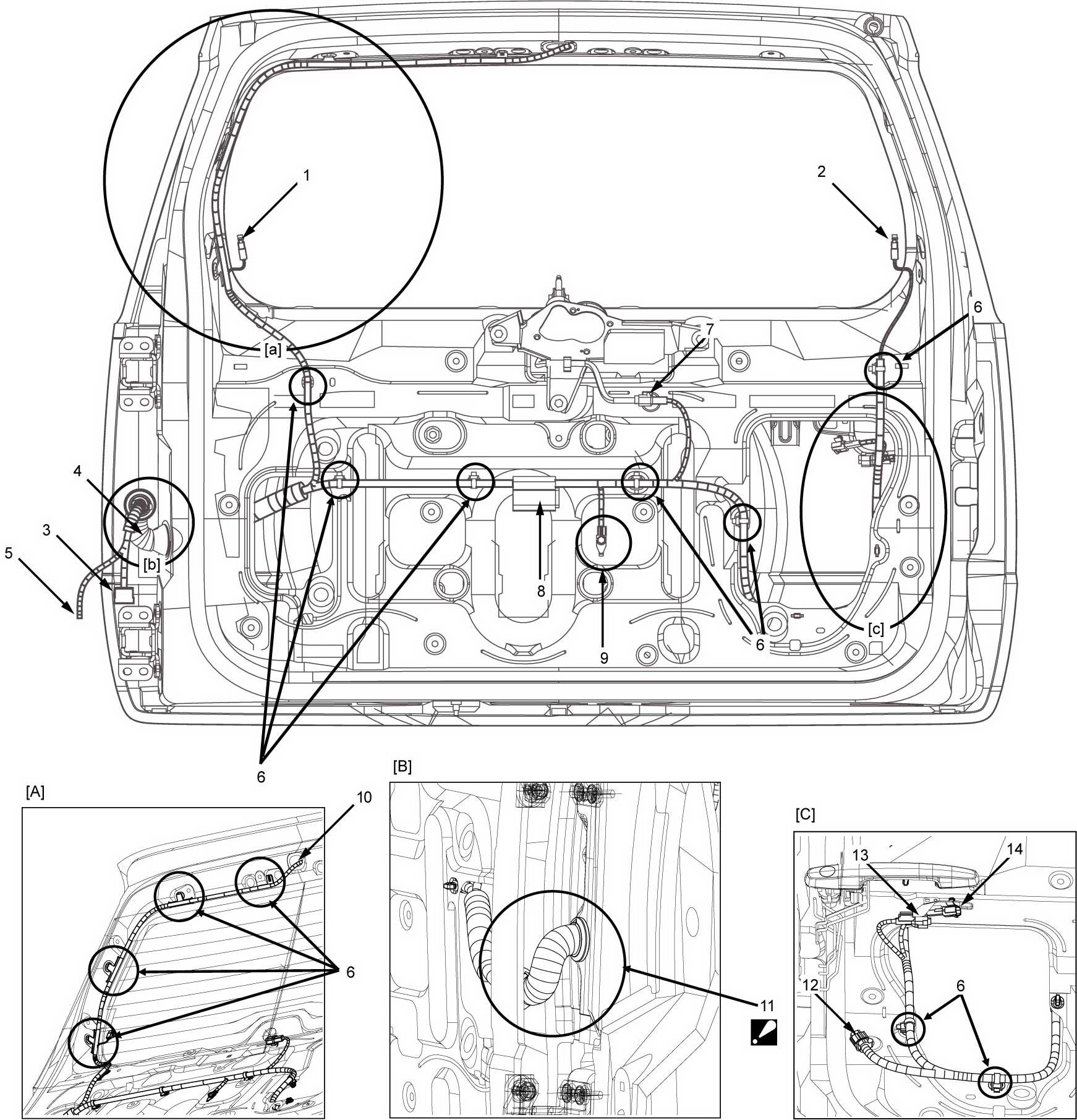 1
2
6
7
[a]
4
3
5
[b]
8
9
6
[c]
6
[A]
10
6
[B]
11
[C]
13
14
12
6