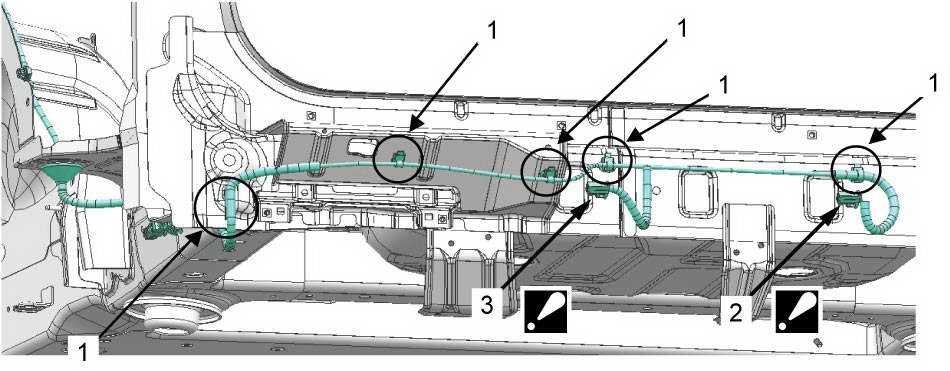 1
1
1
1
1
3
2