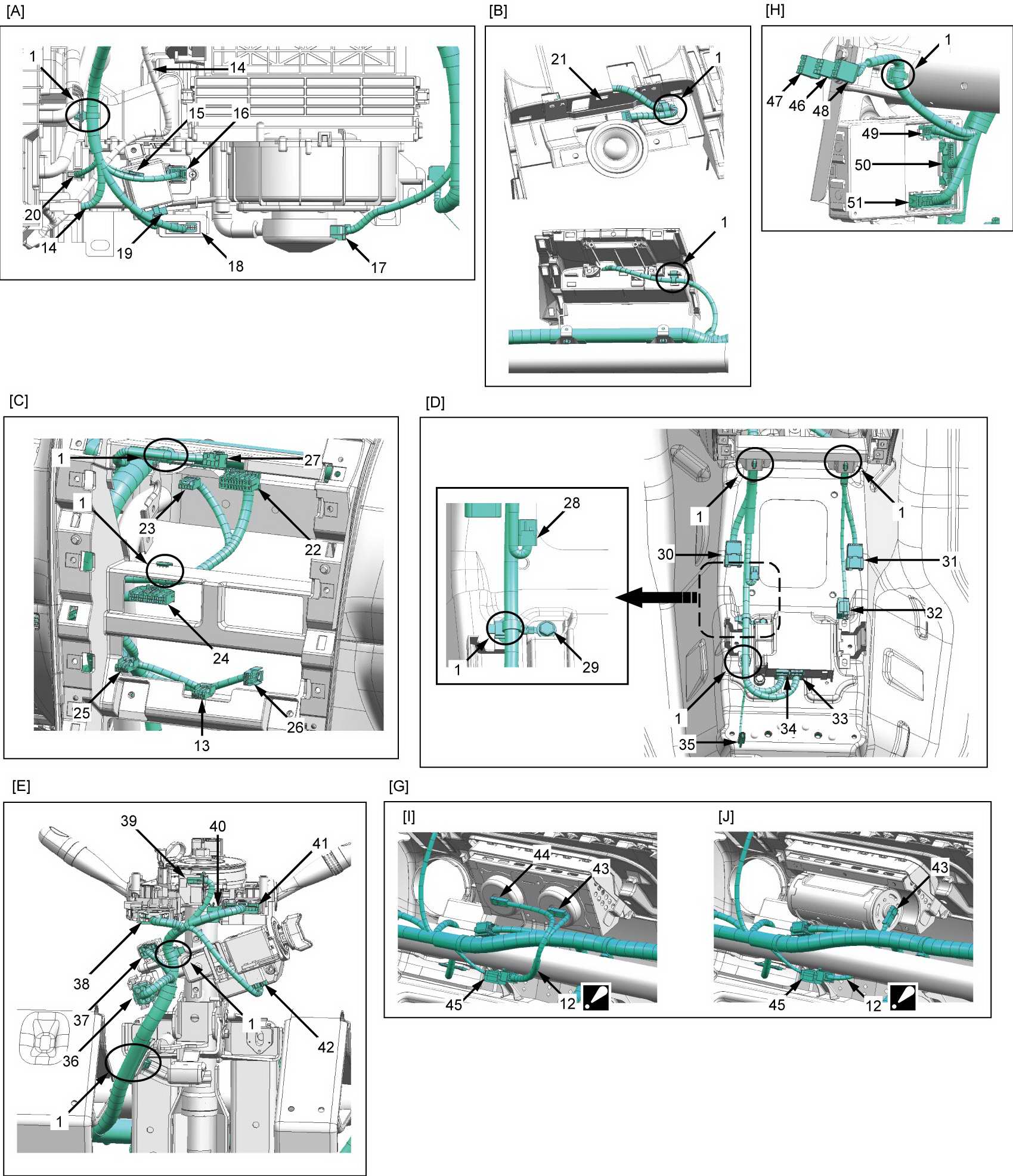 [A]
1
14
15
16
20
14
19
18
17

[B]
21
1
1

[H]
1
47
46
48
49
50
51

[C]
1
27
1
23
22
24
25
13
26

[D]
28
1
29
1
1
30
31
32
1
34
33
35

[E]
39
40
41
38
37
36
1
42
1

[G]
[I]
44
43
45
12

[J]
43
45
12