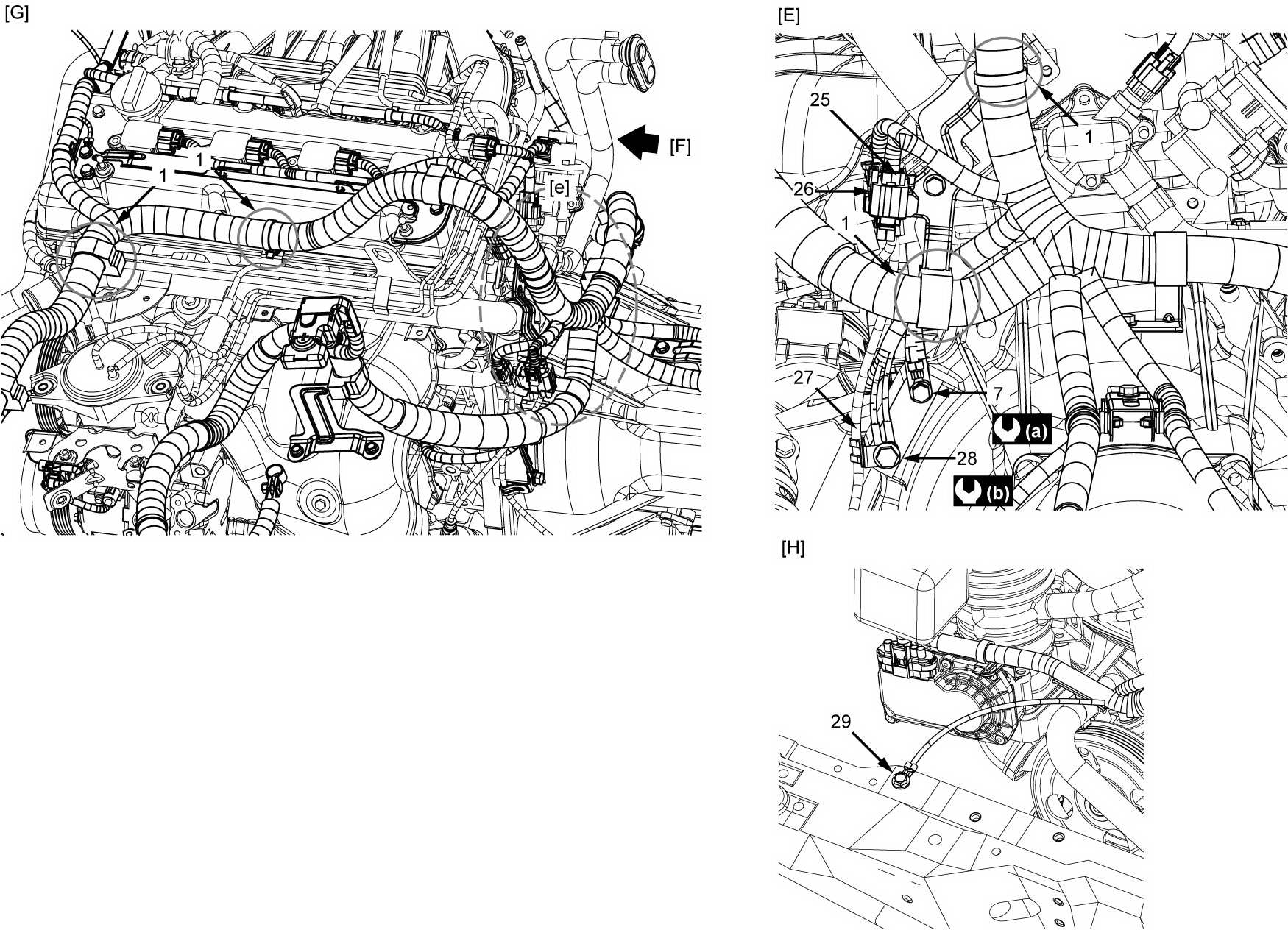 [G]

1

1

[e]

[F]

[E]

25

1

26

1

27

7

(a)

28

(b)

[H]

29