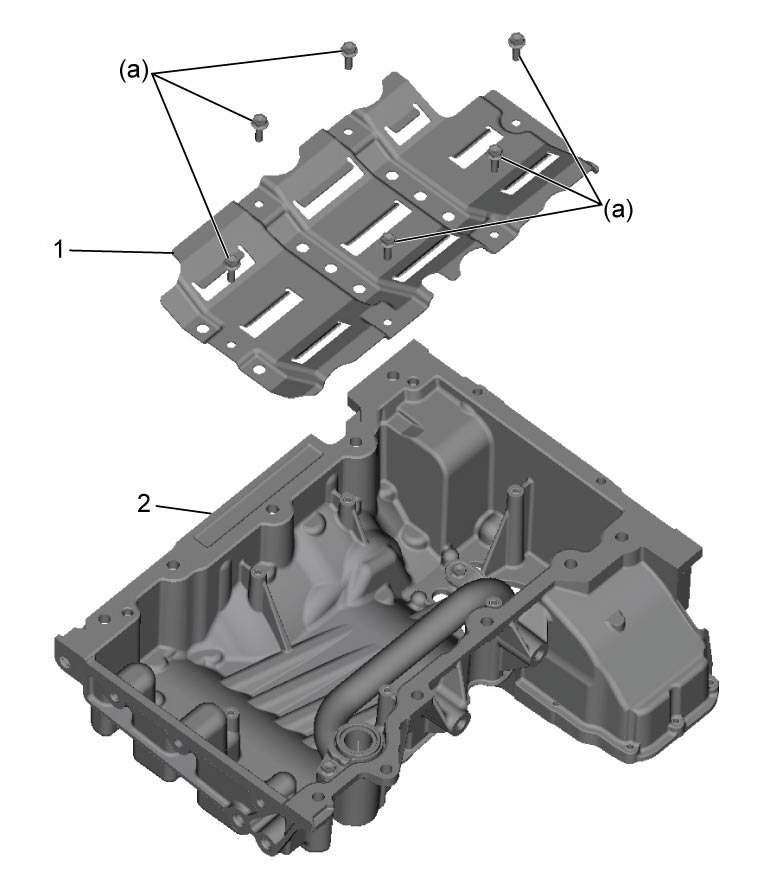 (a)
(a)
1
2