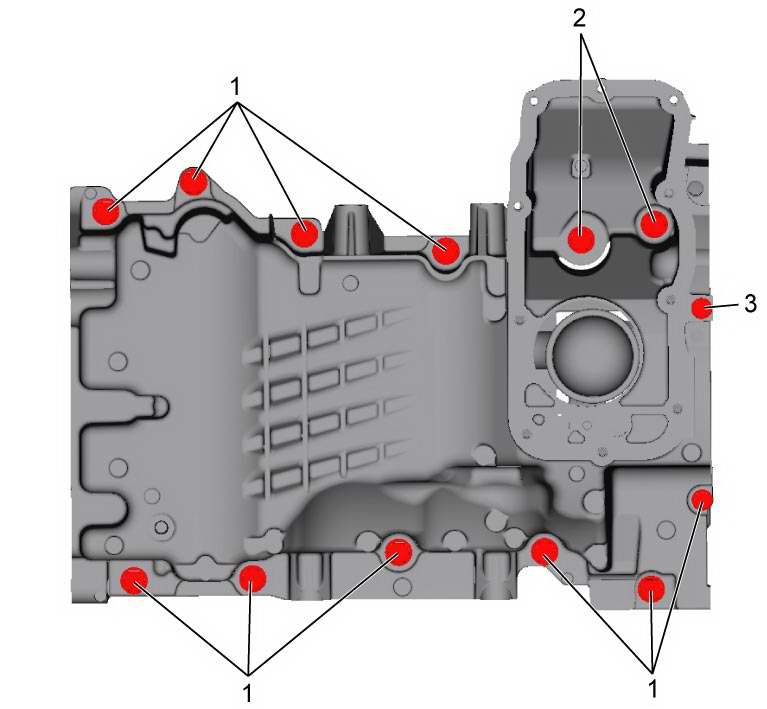 1
2
3
1
1