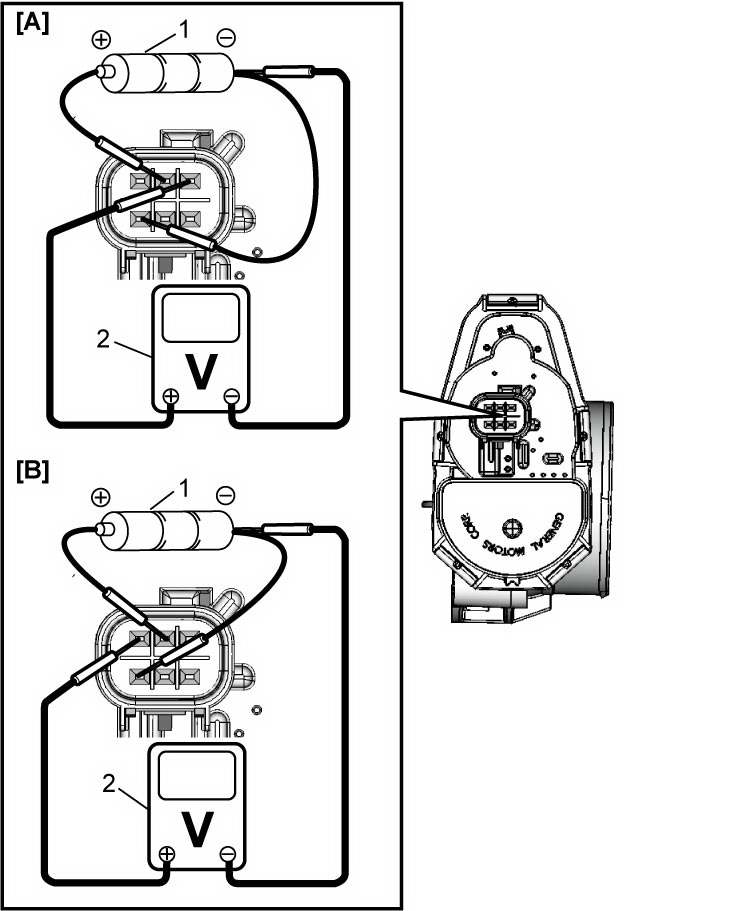 [A]
⊕ 1 ⊖
2
V
⊕ ⊖

[B]
⊕ 1 ⊖
2
V
⊕ ⊖

GENERAL MOTORS CORP.