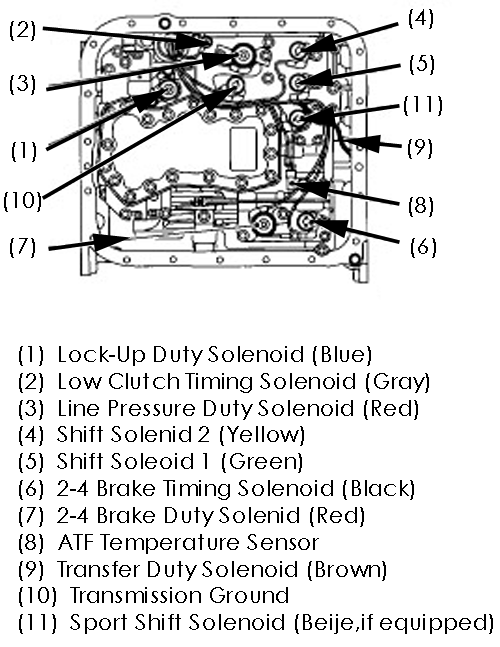 (2)
(3)
(1)
(10)
(7)
(4)
(5)
(11)
(9)
(8)
(6)

(1) Lock-Up Duty Solenoid (Blue)
(2) Low Clutch Timing Solenoid (Gray)
(3) Line Pressure Duty Solenoid (Red)
(4) Shift Solenid 2 (Yellow)
(5) Shift Soleoid 1 (Green)
(6) 2-4 Brake Timing Solenoid (Black)
(7) 2-4 Brake Duty Solenid (Red)
(8) ATF Temperature Sensor
(9) Transfer Duty Solenoid (Brown)
(10) Transmission Ground
(11) Sport Shift Solenoid (Beije,if equipped)