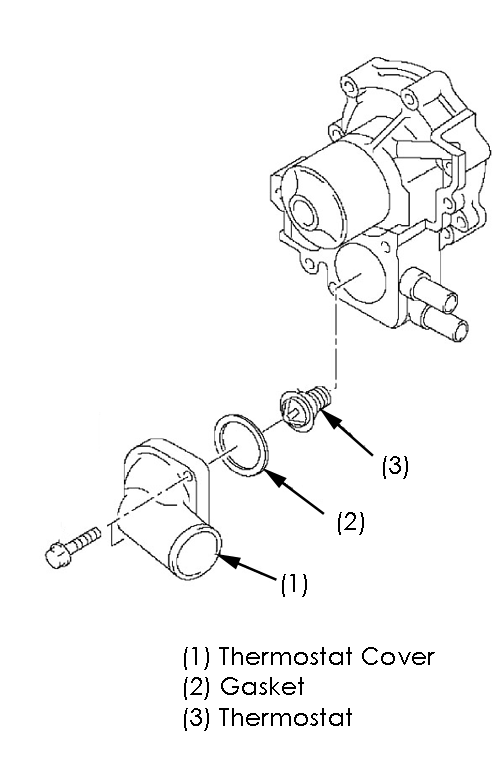 (3)

(2)

(1)

(1) Thermostat Cover
(2) Gasket
(3) Thermostat