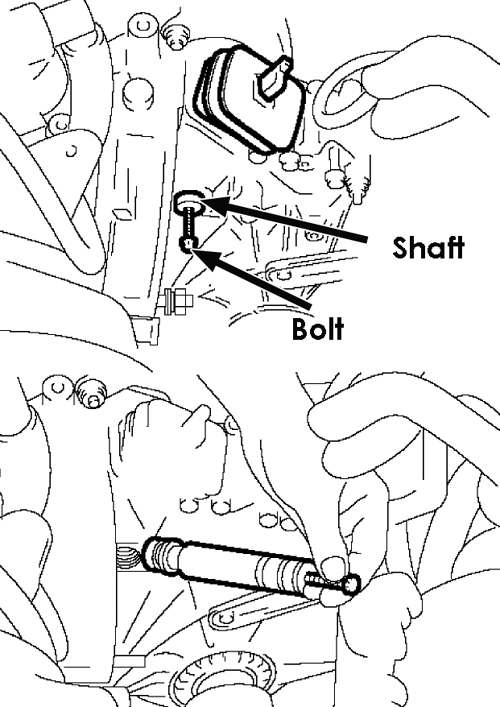 Shaft

Bolt