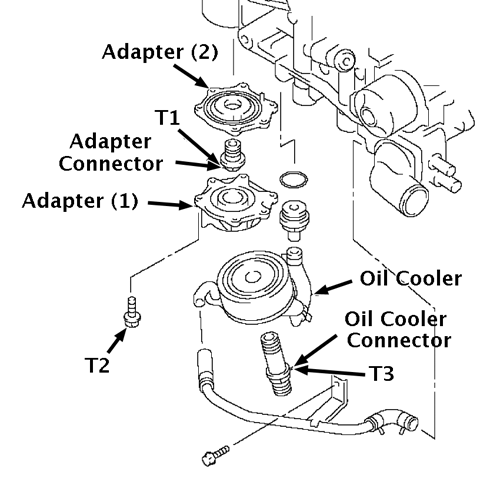 Adapter (2)
T1
Adapter Connector
Adapter (1)
Oil Cooler
Oil Cooler Connector
T2
T3