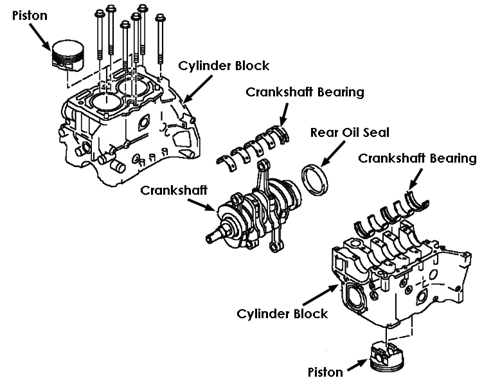 Piston

Cylinder Block

Crankshaft Bearing

Rear Oil Seal

Crankshaft Bearing

Crankshaft

Cylinder Block

Piston