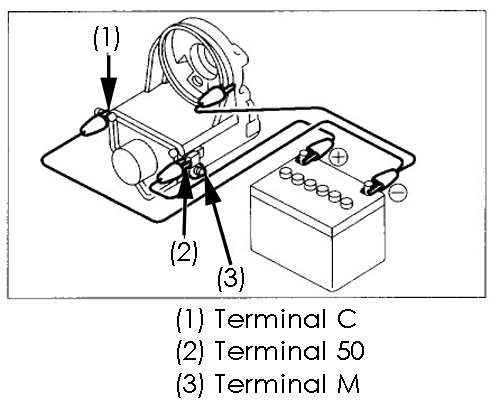 (1)
+
−
(2)
(3)

(1) Terminal C
(2) Terminal 50
(3) Terminal M