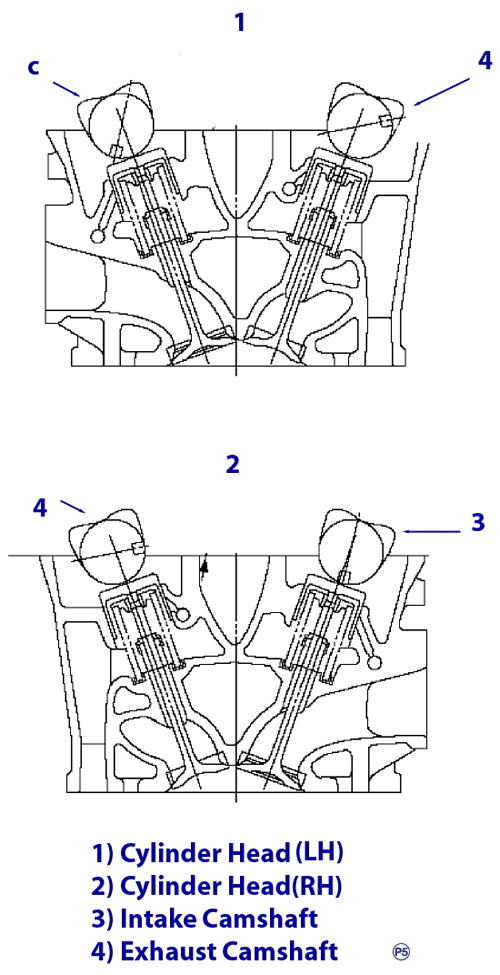 1

c

4

2

4

3

1) Cylinder Head (LH)
2) Cylinder Head(RH)
3) Intake Camshaft
4) Exhaust Camshaft

P5