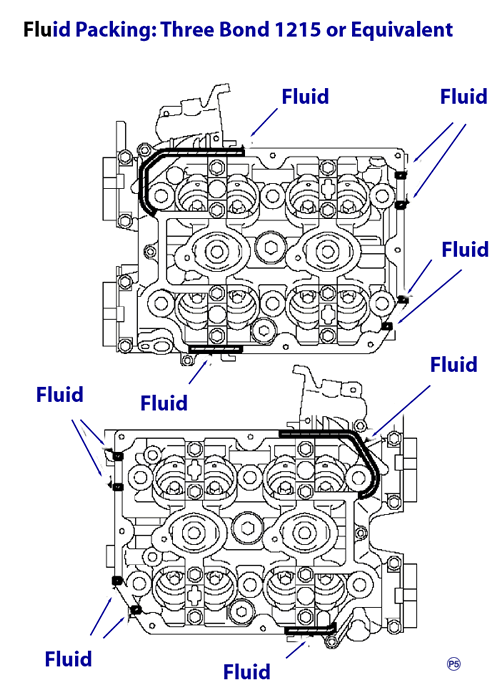 Fluid Packing: Three Bond 1215 or Equivalent

Fluid

Fluid

Fluid

Fluid

Fluid

Fluid

Fluid

Fluid

Fluid

P5