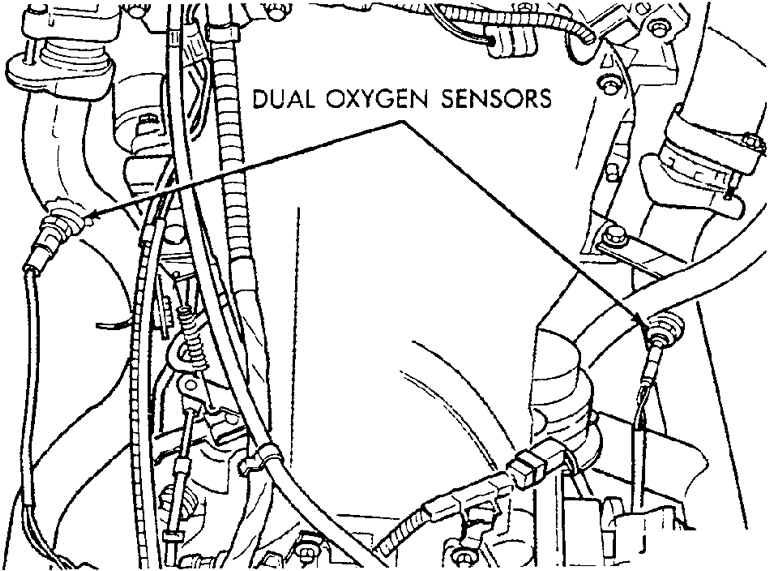 DUAL OXYGEN SENSORS