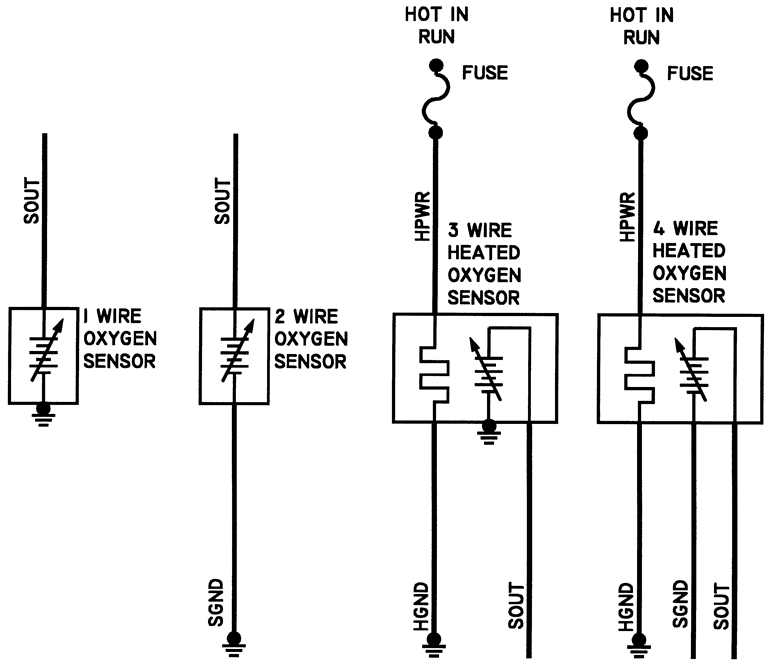 SOUT

1 WIRE OXYGEN SENSOR

SOUT

2 WIRE OXYGEN SENSOR

SGND

HOT IN RUN

FUSE

HPWR

3 WIRE HEATED OXYGEN SENSOR

HGND

SOUT

HOT IN RUN

FUSE

HPWR

4 WIRE HEATED OXYGEN SENSOR

HGND

SGND

SOUT