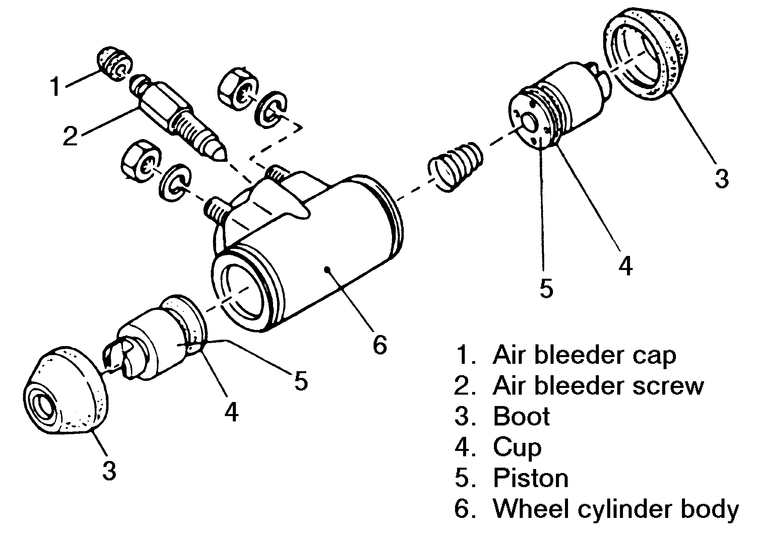 1
2
3
4
5
6
5
4
3

1. Air bleeder cap
2. Air bleeder screw
3. Boot
4. Cup
5. Piston
6. Wheel cylinder body