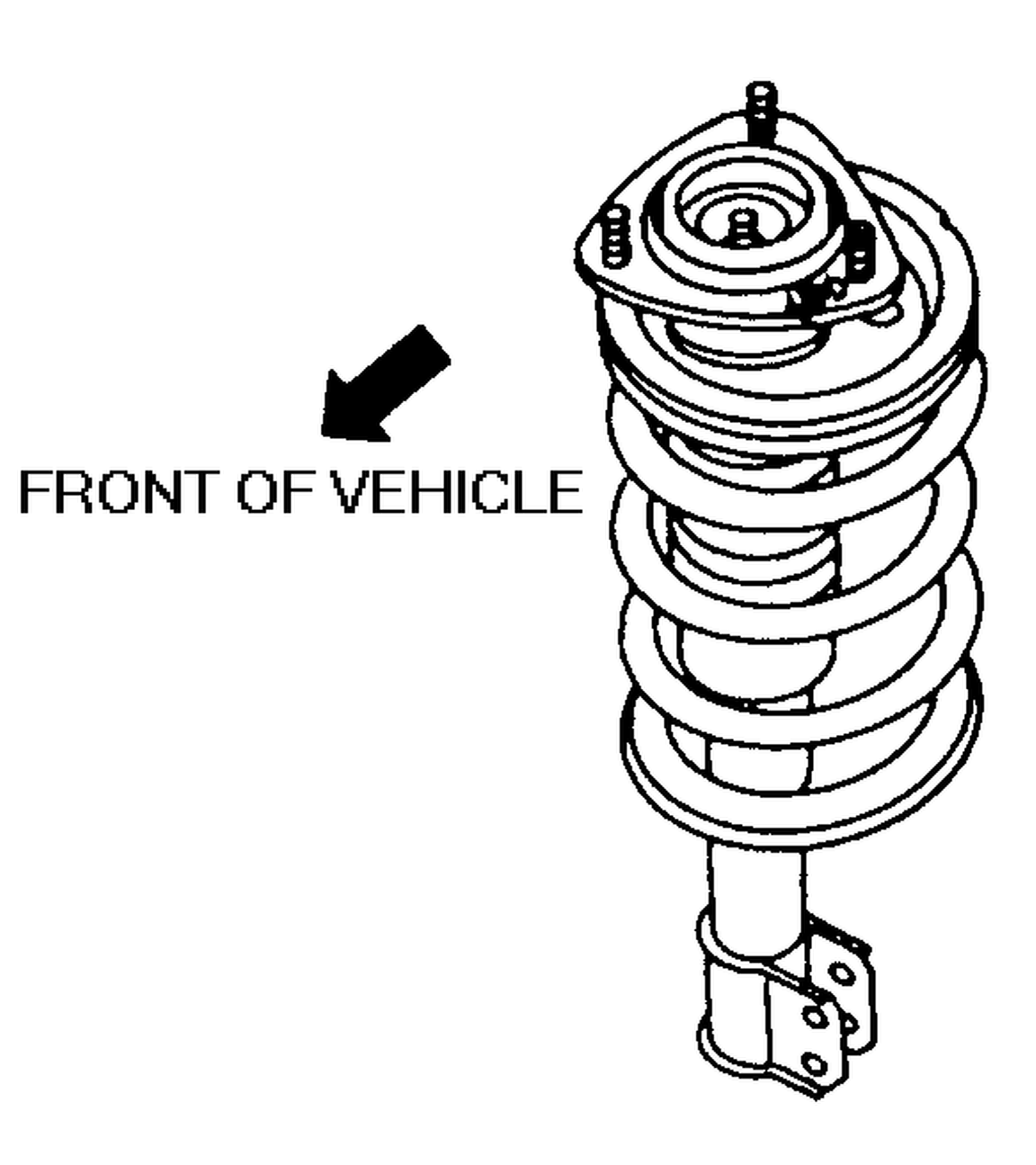 FRONT OF VEHICLE