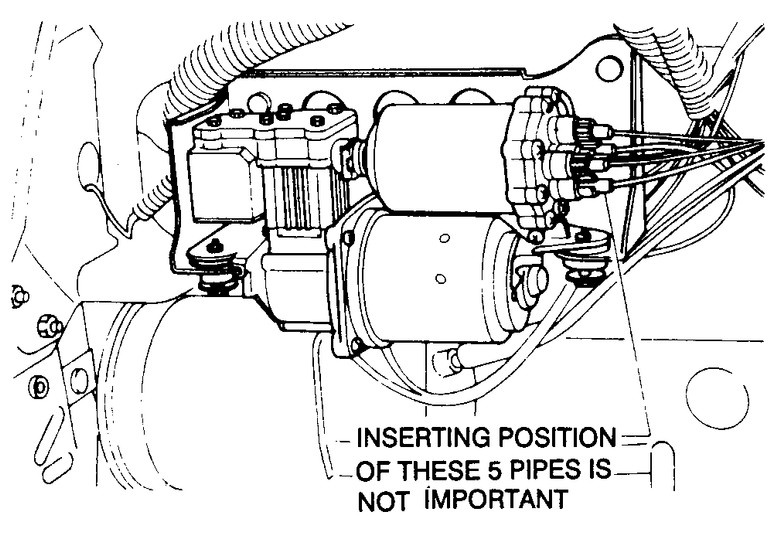 INSERTING POSITION OF THESE 5 PIPES IS NOT IMPORTANT