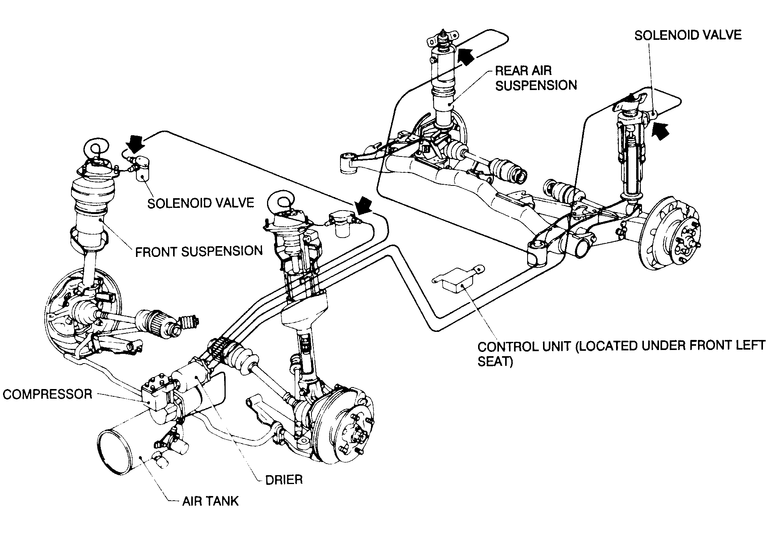 SOLENOID VALVE

REAR AIR SUSPENSION

SOLENOID VALVE

FRONT SUSPENSION

CONTROL UNIT (LOCATED UNDER FRONT LEFT SEAT)

COMPRESSOR

DRIER

AIR TANK