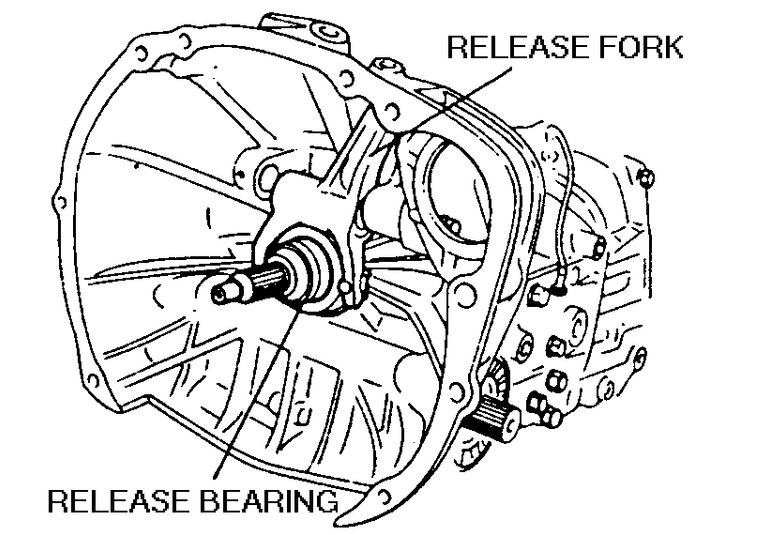 RELEASE FORK

RELEASE BEARING