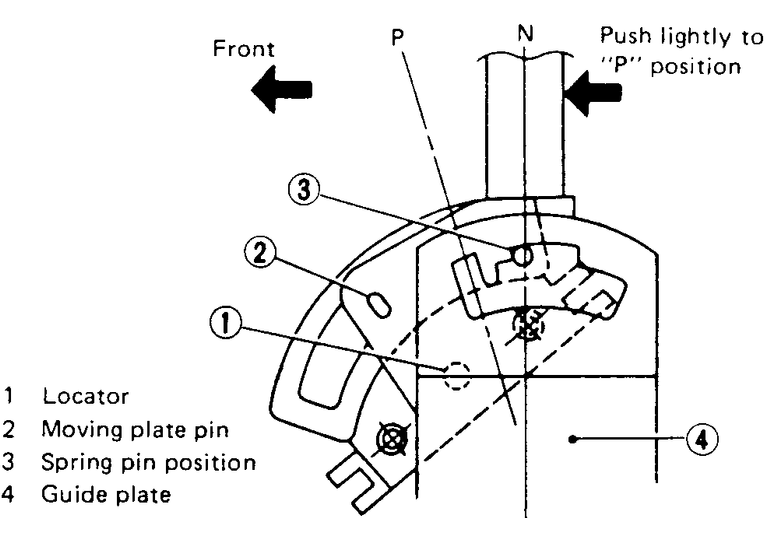 Front

P

N

Push lightly to "P" position

3

2

1

4

1 Locator
2 Moving plate pin
3 Spring pin position
4 Guide plate