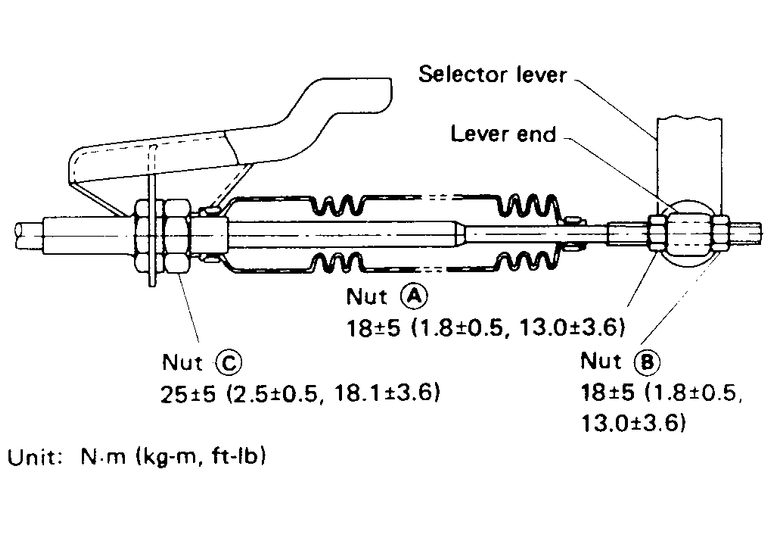 Selector lever

Lever end

Nut Ⓐ
18±5 (1.8±0.5, 13.0±3.6)

Nut Ⓒ
25±5 (2.5±0.5, 18.1±3.6)

Nut Ⓑ
18±5 (1.8±0.5, 13.0±3.6)

Unit: N·m (kg-m, ft-lb)