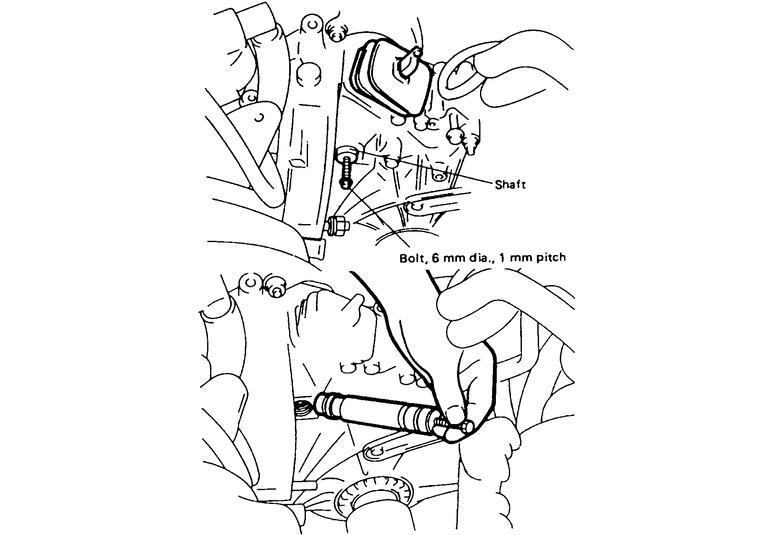 Shaft

Bolt, 6 mm dia., 1 mm pitch