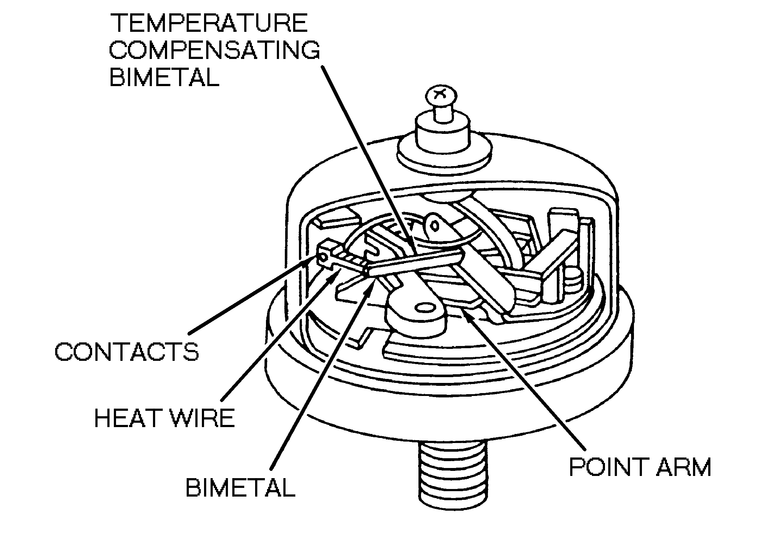 TEMPERATURE COMPENSATING BIMETAL

CONTACTS

HEAT WIRE

BIMETAL

POINT ARM