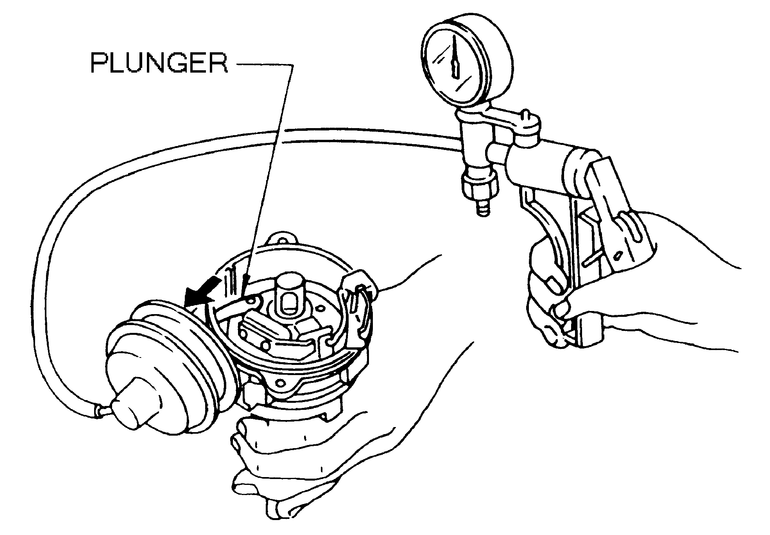 PLUNGER